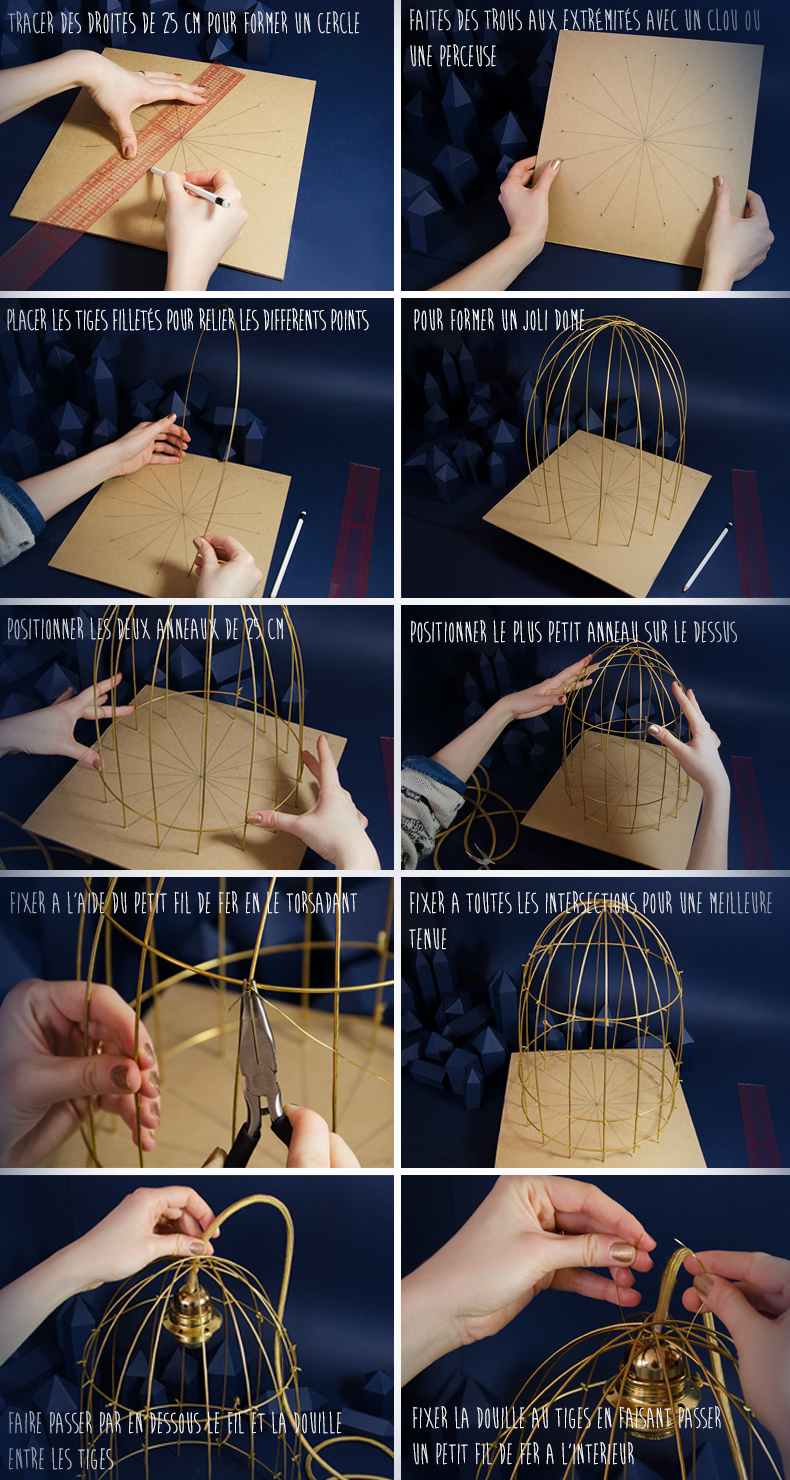 TRACER DES DROITES DE 25 CM POUR FORMER UN CERCLE

FAITES DES TROUS AUX EXTRÉMITÉS AVEC UN CLOU OU UNE PERCEUSE

PLACER LES TIGES FILLETÉS POUR RELIER LES DIFFERENTS POINTS

POUR FORMER UN JOLI DOME

POSITIONNER LES DEUX ANNEAUX DE 25 CM

POSITIONNER LE PLUS PETIT ANNEAU SUR LE DESSUS

FIXER A L'AIDE DU PETIT FIL DE FER EN LE TORSADANT

FIXER A TOUTES LES INTERSECTIONS POUR UNE MEILLEURE TENUE

FAIRE PASSER PAR EN DESSOUS LE FIL ET LA DOUILLE ENTRE LES TIGES

FIXER LA DOUILLE AU TIGES EN FAISANT PASSER UN PETIT FIL DE FER A L'INTERIEUR