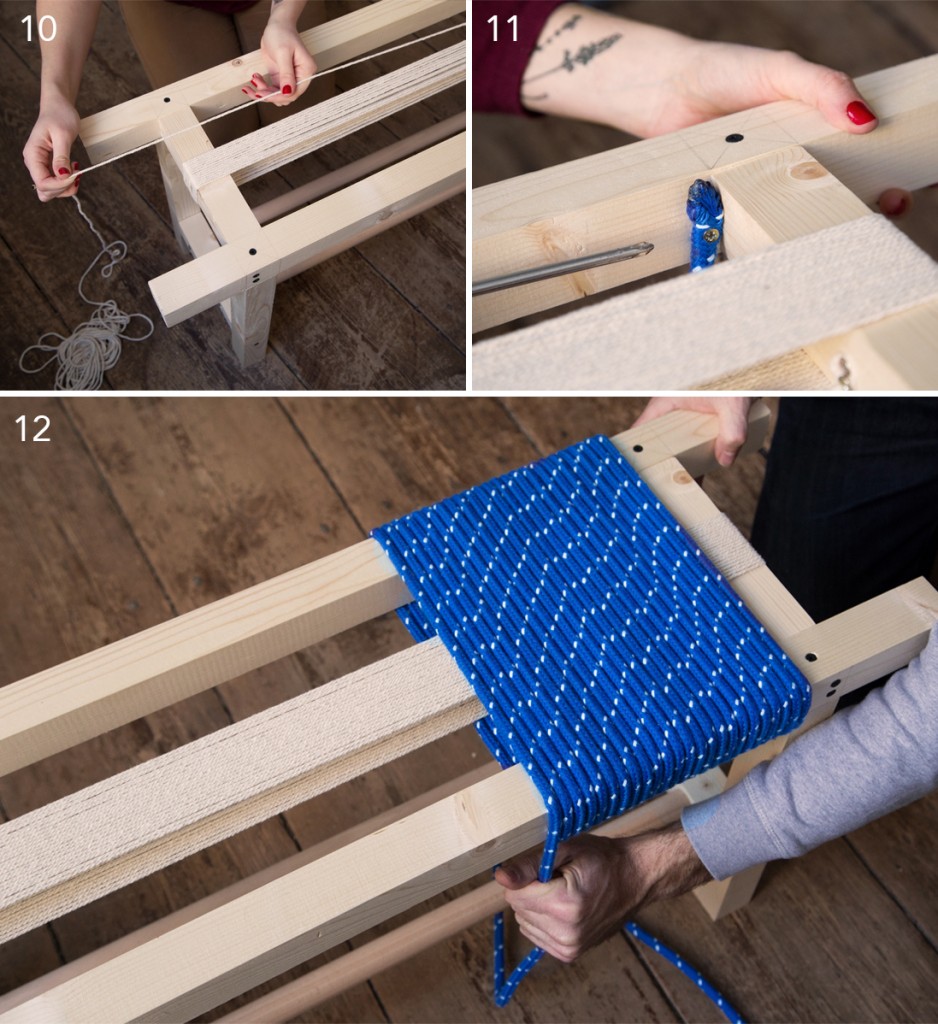 10

11

12