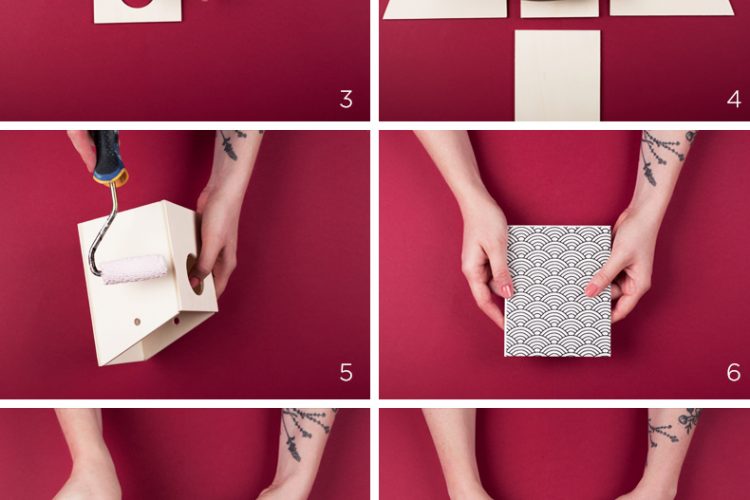 3

4

5

6