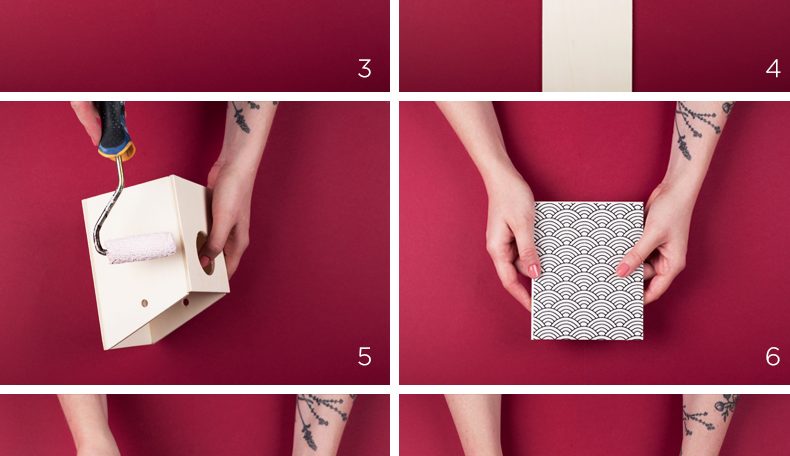 3

4

5

6